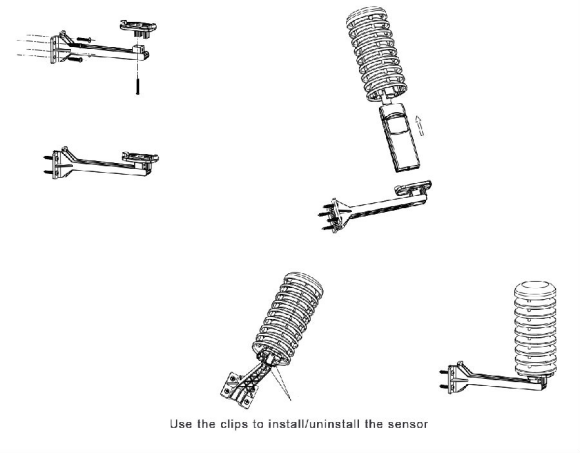 Use the clips to install/uninstall the sensor